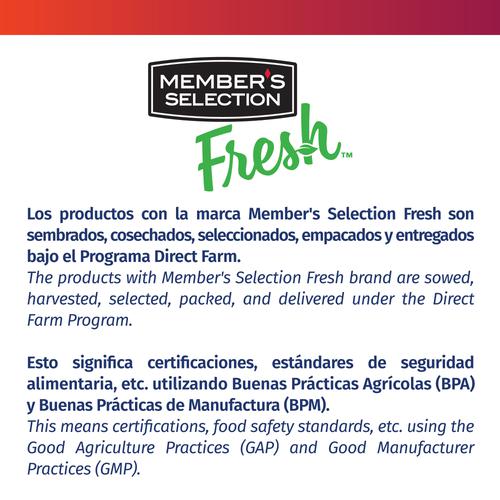 MEMBER'S SELECTION

Fresh™

Los productos con la marca Member's Selection Fresh son sembrados, cosechados, seleccionados, empacados y entregados bajo el Programa Direct Farm.
The products with Member's Selection Fresh brand are sowed, harvested, selected, packed, and delivered under the Direct Farm Program.

Esto significa certificaciones, estándares de seguridad alimentaria, etc. utilizando Buenas Prácticas Agrícolas (BPA) y Buenas Prácticas de Manufactura (BPM).
This means certifications, food safety standards, etc. using the Good Agriculture Practices (GAP) and Good Manufacturer Practices (GMP).